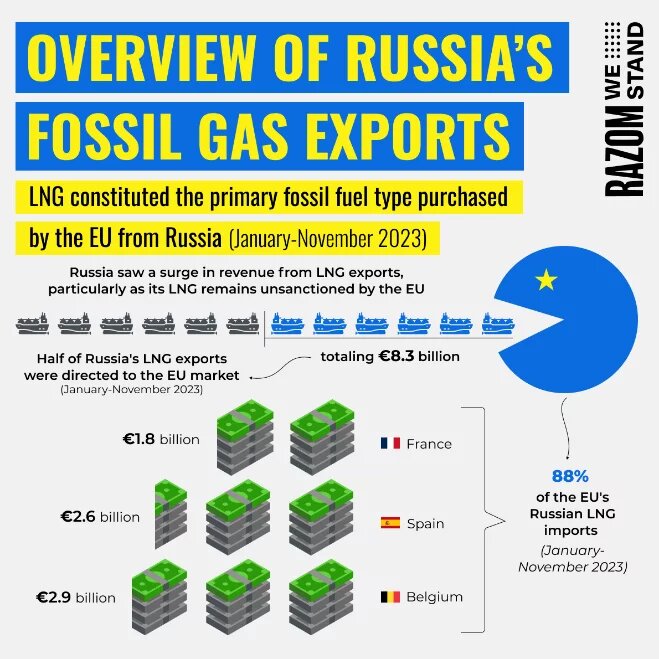 OVERVIEW OF RUSSIA'S FOSSIL GAS EXPORTS

RAZOM WE STAND

LNG constituted the primary fossil fuel type purchased by the EU from Russia (January-November 2023)

Russia saw a surge in revenue from LNG exports, particularly as its LNG remains unsanctioned by the EU

Half of Russia's LNG exports were directed to the EU market (January-November 2023)

totaling €8.3 billion

€1.8 billion

France

€2.6 billion

Spain

€2.9 billion

Belgium

88% of the EU's Russian LNG imports (January-November 2023)